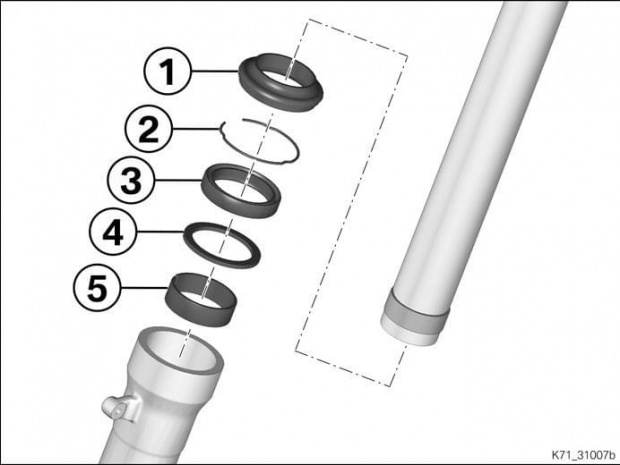 1
2
3
4
5
K71_31007b