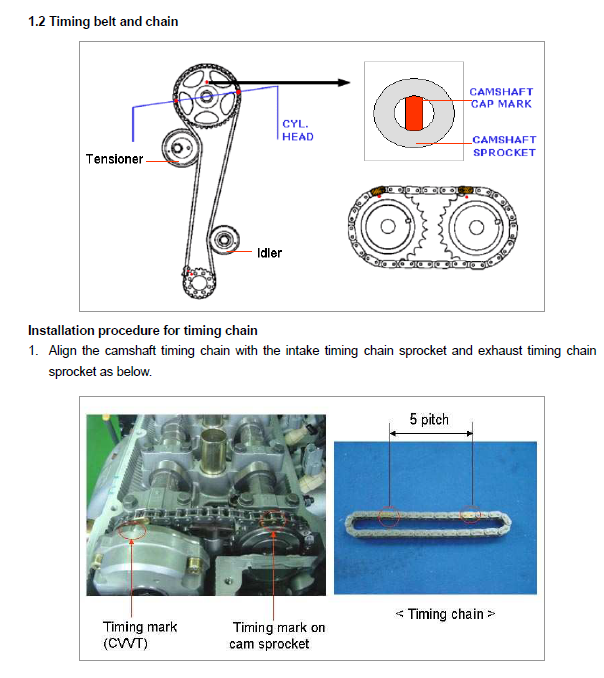 1.2 Timing belt and chain

CYL. HEAD

Tensioner

Idler

CAMSHAFT CAP MARK

CAMSHAFT SPROCKET

Installation procedure for timing chain

1. Align the camshaft timing chain with the intake timing chain sprocket and exhaust timing chain sprocket as below.

5 pitch

Timing mark (CVVT)

Timing mark on cam sprocket

< Timing chain >